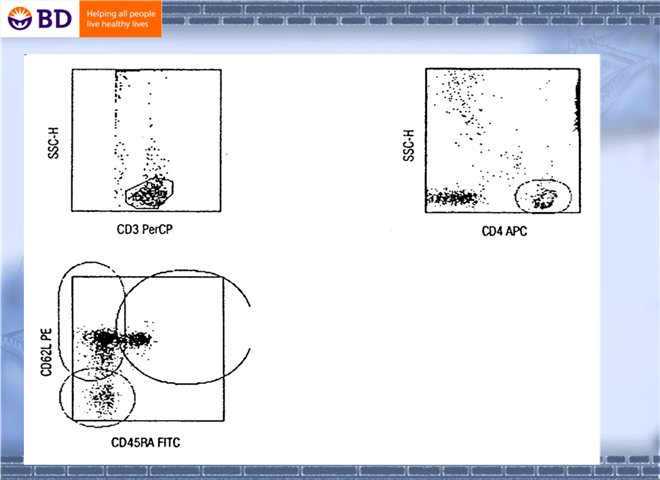 BD

Helping all people
live healthy lives

SSC-H

CD3 PerCP

SSC-H

CD4 APC

CD62L PE

CD45RA FITC