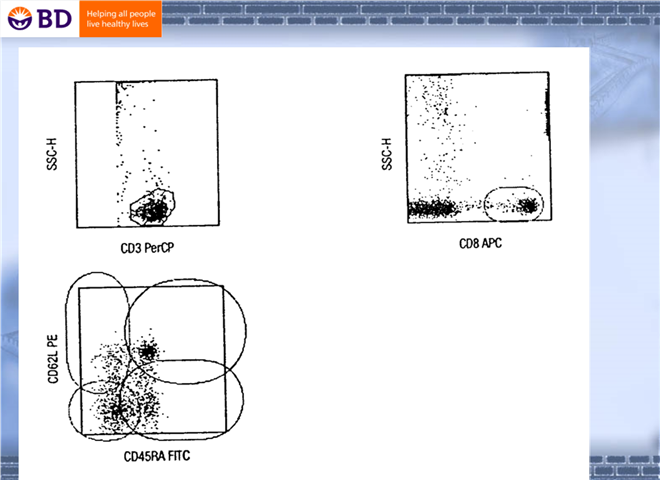 BD

Helping all people live healthy lives

SSC-H

CD3 PerCP

SSC-H

CD8 APC

CD62L PE

CD45RA FITC