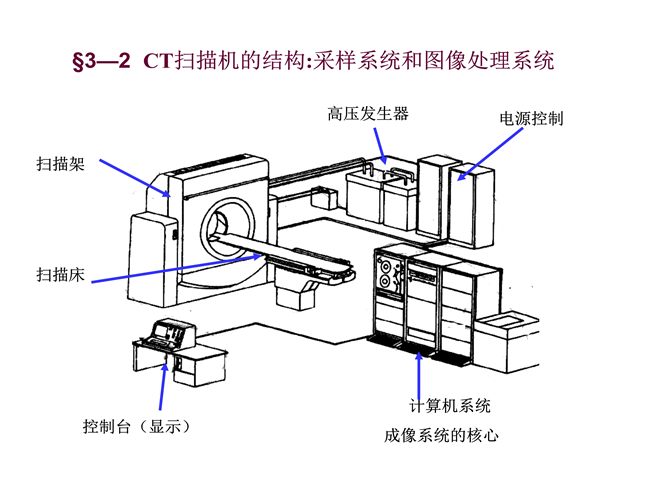 §3—2 CT扫描机的结构:采样系统和图像处理系统

高压发生器

电源控制

扫描架

扫描床

控制台（显示）

计算机系统

成像系统的核心