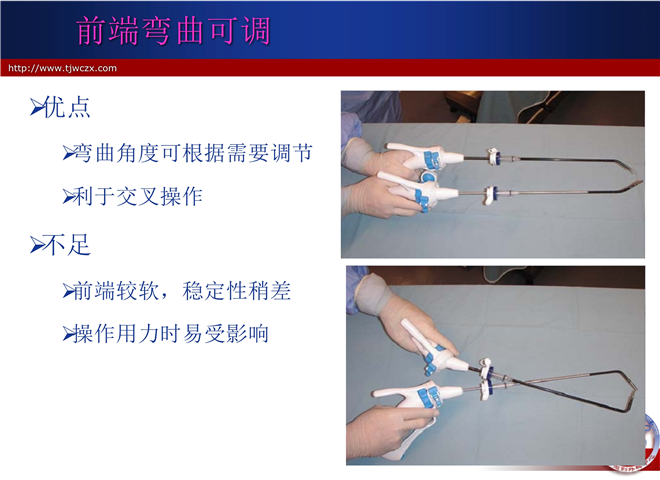 前端弯曲可调

http://www.tjwczx.com

➢优点

➢弯曲角度可根据需要调节

➢利于交叉操作

➢不足

➢前端较软，稳定性稍差

➢操作用力时易受影响