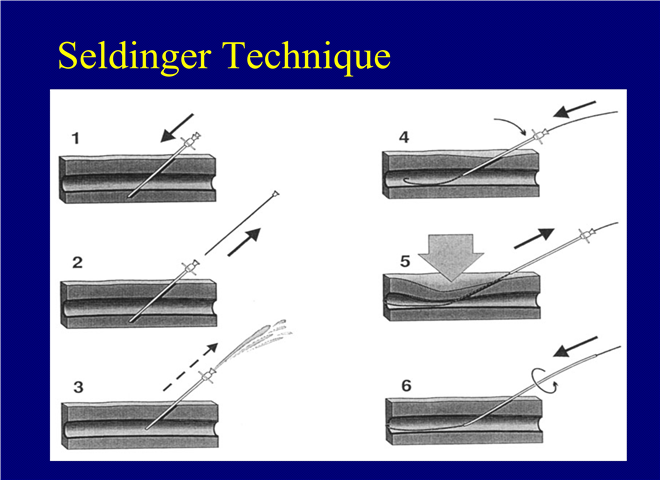 Seldinger Technique

1

2

3

4

5

6