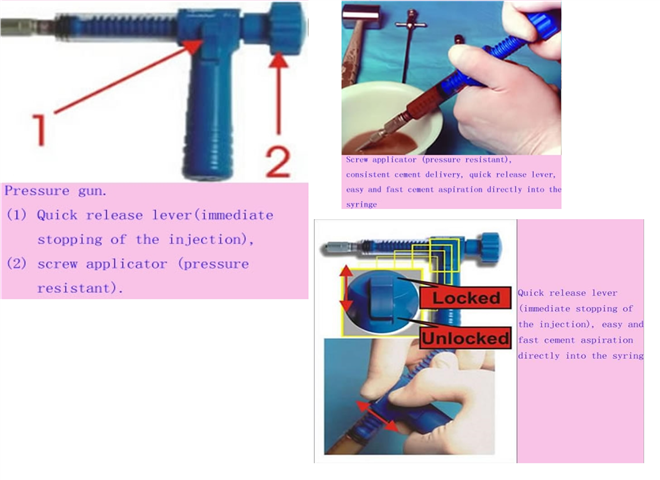 1

2

Pressure gun.
(1) Quick release lever(immediate stopping of the injection),
(2) screw applicator (pressure resistant).

Screw applicator (pressure resistant), consistent cement delivery, quick release lever, easy and fast cement aspiration directly into the syringe

Locked

Unlocked

Quick release lever (immediate stopping of the injection), easy and fast cement aspiration directly into the syring